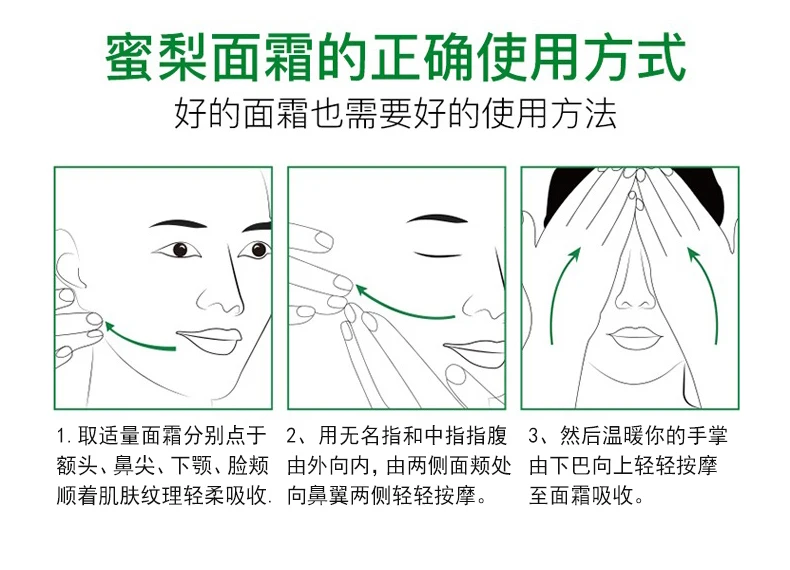 蜜梨面霜的正确使用方式
好的面霜也需要好的使用方法

1. 取适量面霜分别点于额头、鼻尖、下颚、脸颊顺着肌肤纹理轻柔吸收.

2、用无名指和中指指腹由外向内，由两侧面颊处向鼻翼两侧轻轻按摩。

3、然后温暖你的手掌由下巴向上轻轻按摩至面霜吸收。